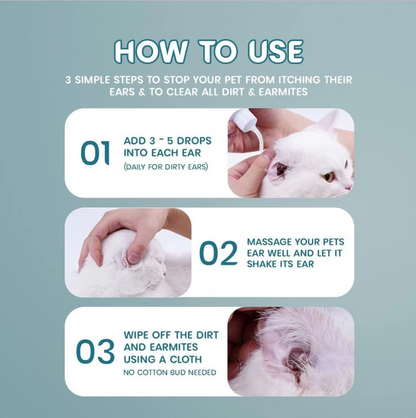 HOW TO USE

3 SIMPLE STEPS TO STOP YOUR PET FROM ITCHING THEIR EARS & TO CLEAR ALL DIRT & EARMITES

01 ADD 3 - 5 DROPS INTO EACH EAR (DAILY FOR DIRTY EARS)

02 MASSAGE YOUR PETS EAR WELL AND LET IT SHAKE ITS EAR

03 WIPE OFF THE DIRT AND EARMITES USING A CLOTH NO COTTON BUD NEEDED